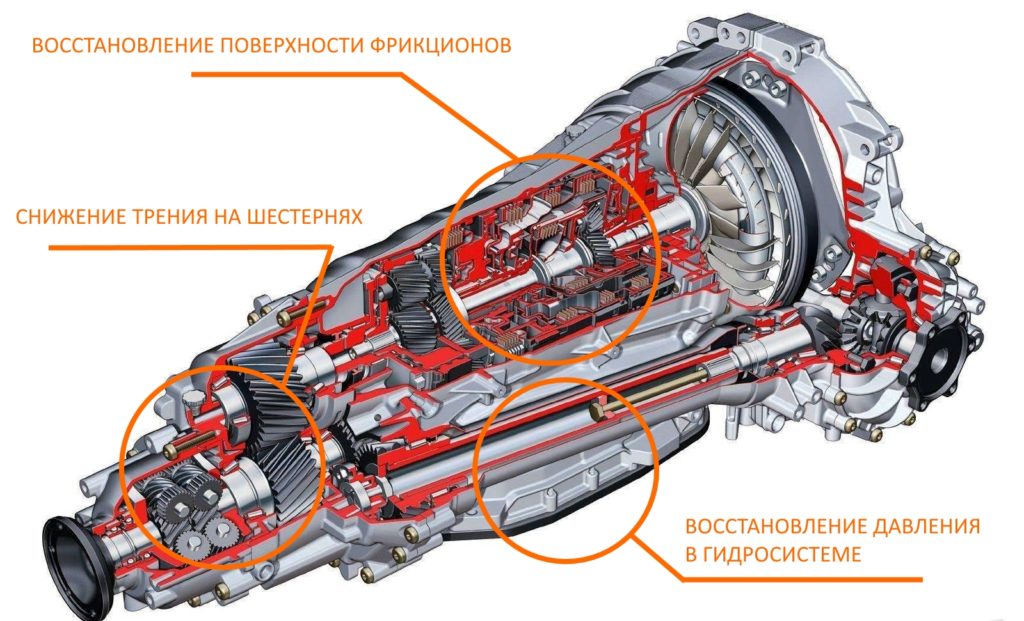 ВОССТАНОВЛЕНИЕ ПОВЕРХНОСТИ ФРИКЦИОНОВ

СНИЖЕНИЕ ТРЕНИЯ НА ШЕСТЕРНЯХ

ВОССТАНОВЛЕНИЕ ДАВЛЕНИЯ В ГИДРОСИСТЕМЕ