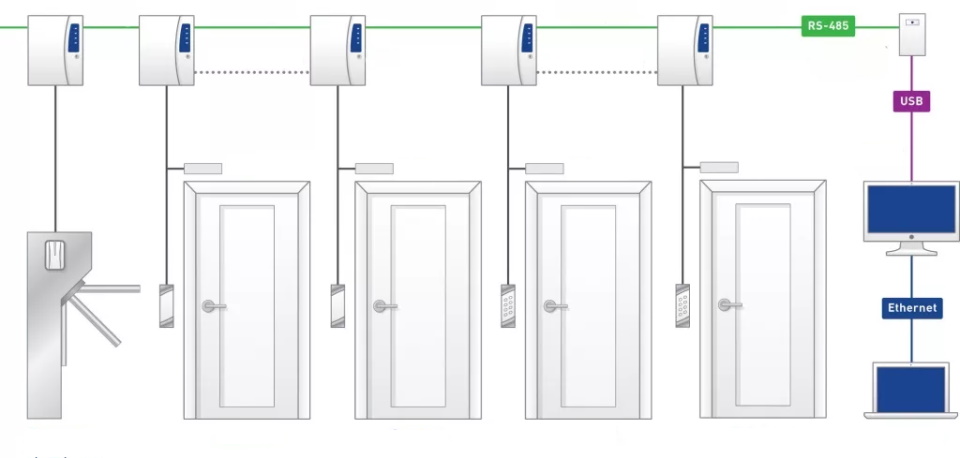 RS-485

USB

Ethernet