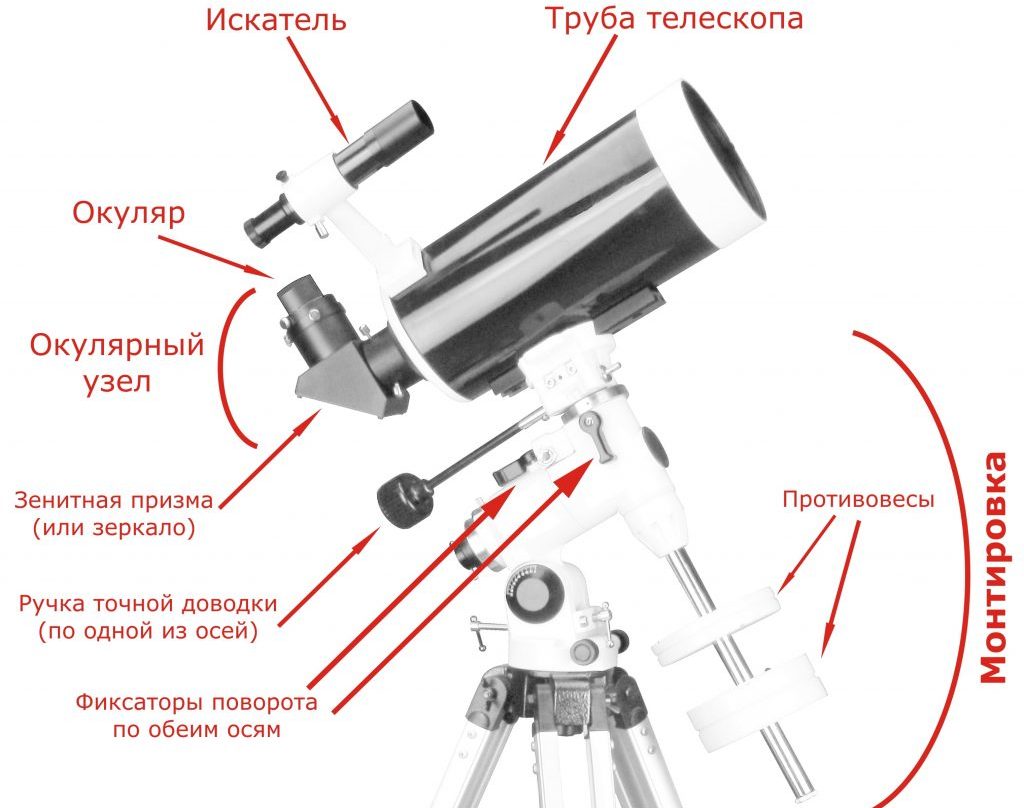 Искатель

Труба телескопа

Окуляр

Окулярный узел

Зенитная призма (или зеркало)

Ручка точной доводки (по одной из осей)

Фиксаторы поворота по обеим осям

Противовесы

Монтировка