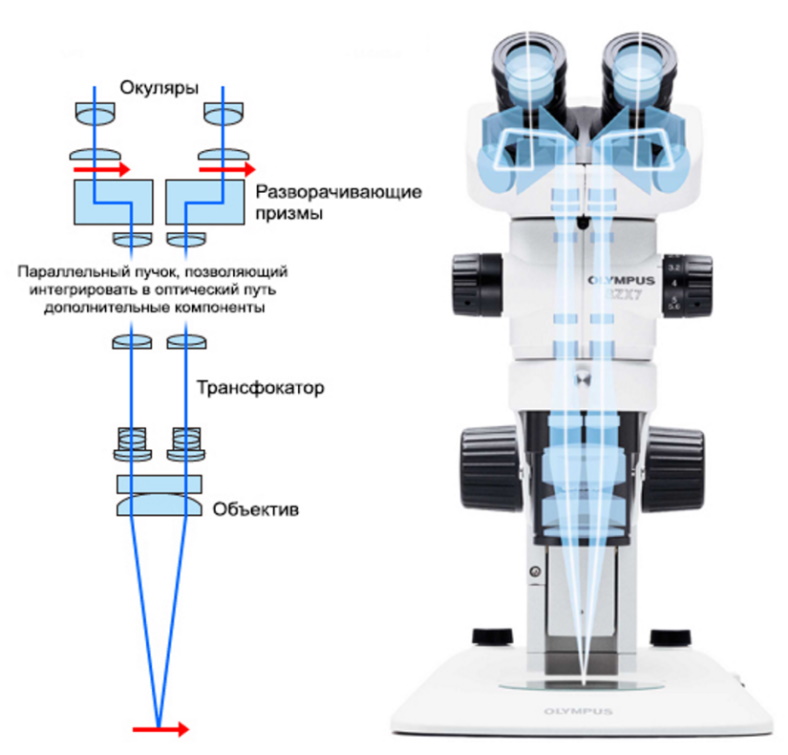 Окуляры

Разворачивающие призмы

Параллельный пучок, позволяющий интегрировать в оптический путь дополнительные компоненты

Трансфокатор

Объектив

OLYMPUS
SZX7

3.2
4
5
5.6

OLYMPUS