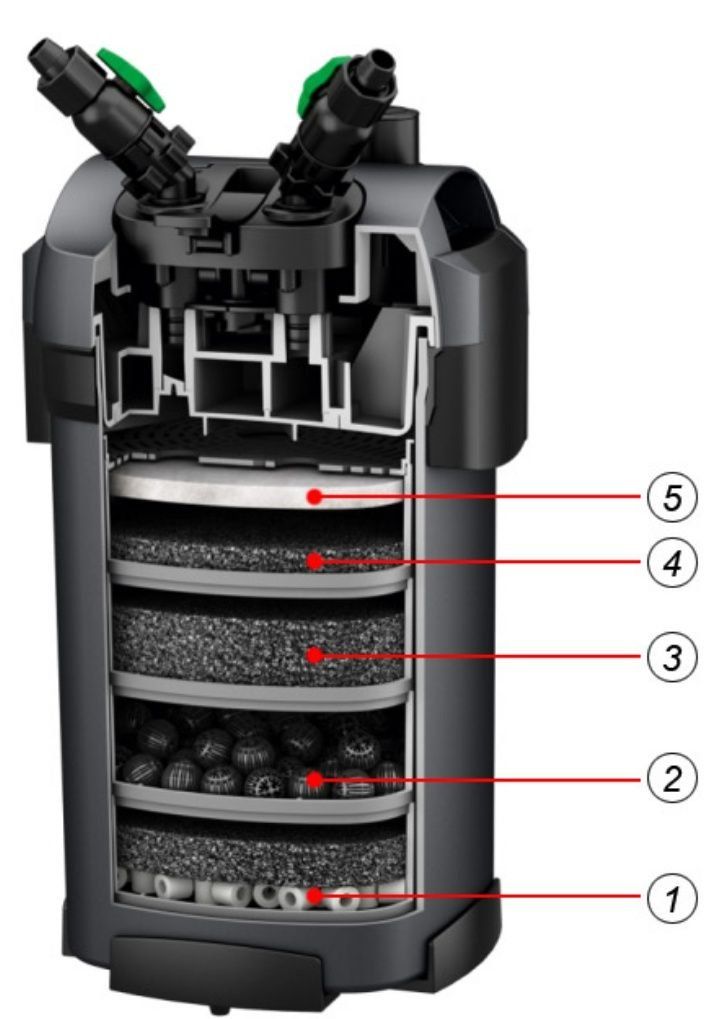 5
4
3
2
1